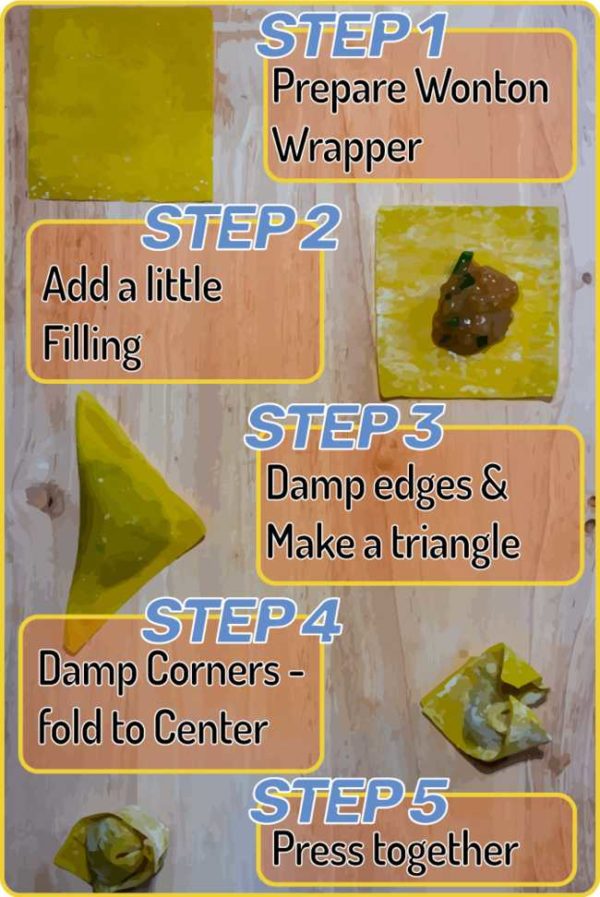 STEP 1
Prepare Wonton Wrapper

STEP 2
Add a little Filling

STEP 3
Damp edges & Make a triangle

STEP 4
Damp Corners - fold to Center

STEP 5
Press together