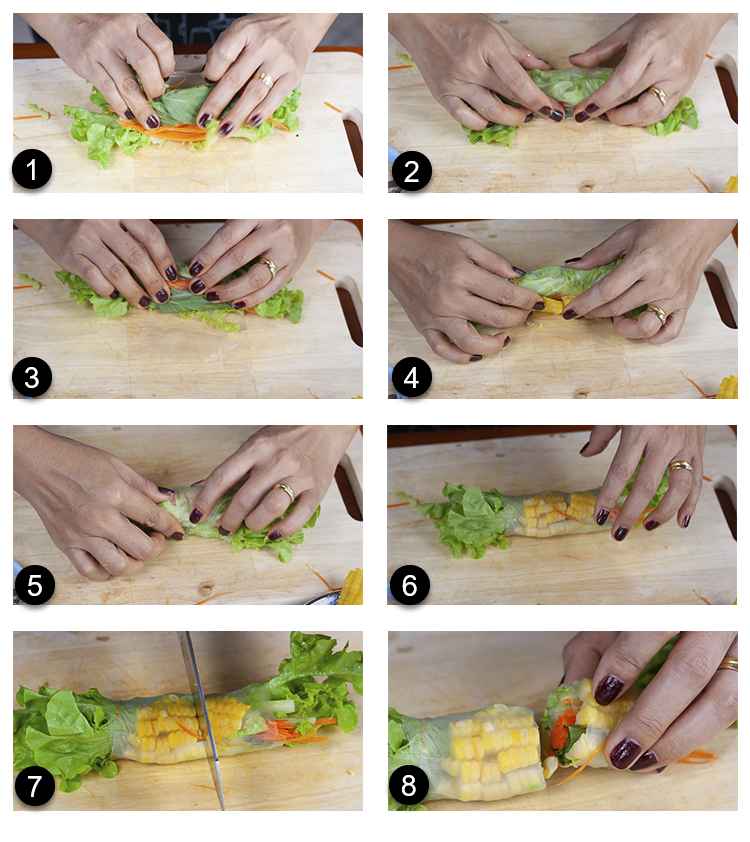 1
2
3
4
5
6
7
8